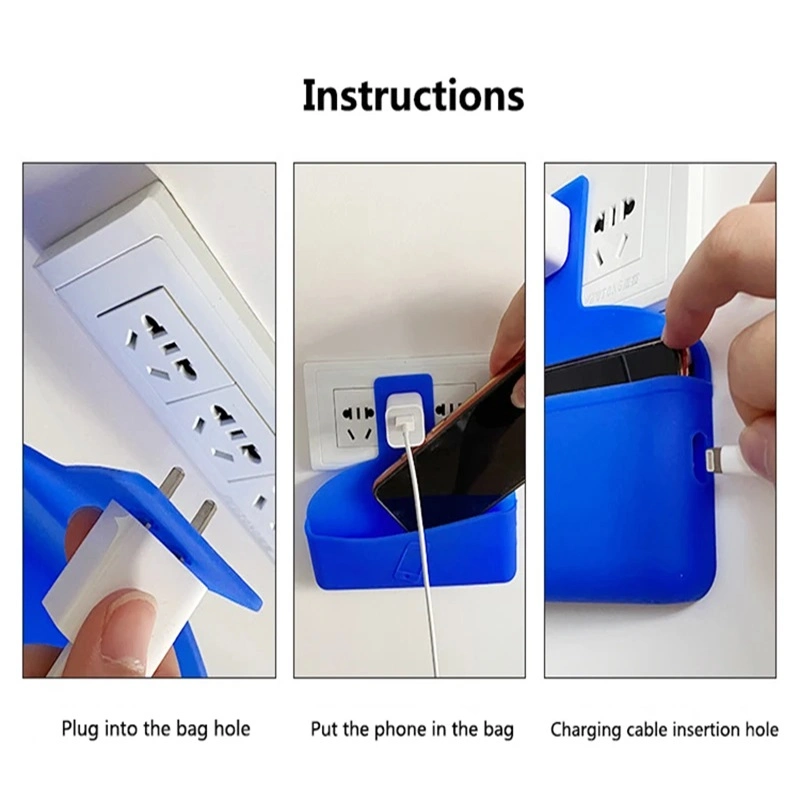 Instructions

Plug into the bag hole

Put the phone in the bag

Charging cable insertion hole